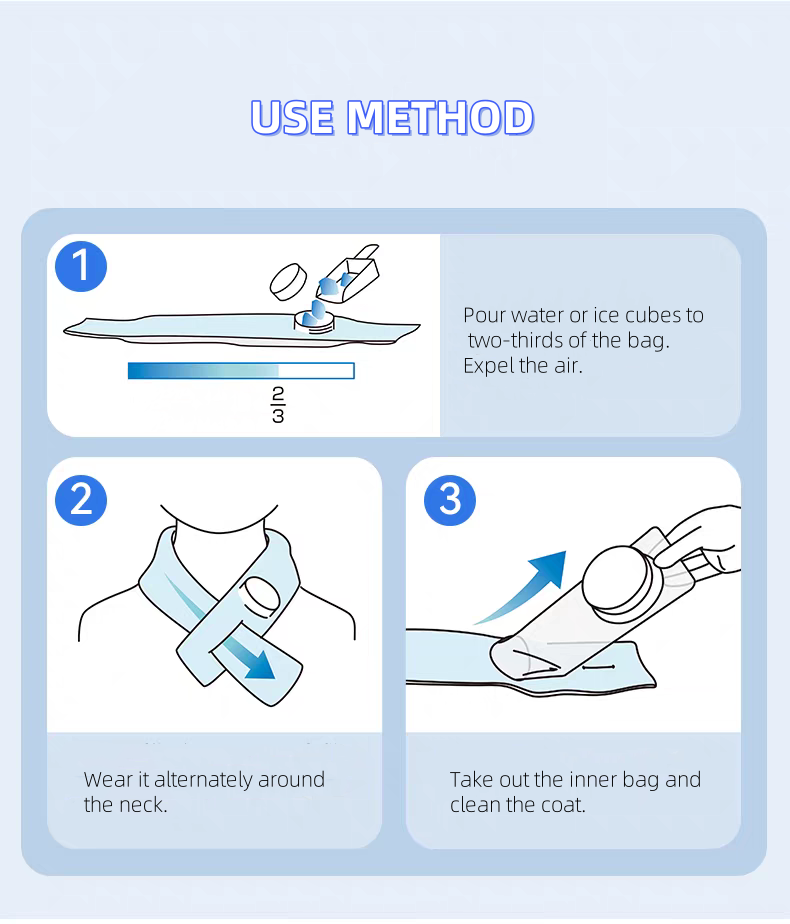 USE METHOD

1

$\frac{2}{3}$

Pour water or ice cubes to two-thirds of the bag. Expel the air.

2

Wear it alternately around the neck.

3

Take out the inner bag and clean the coat.